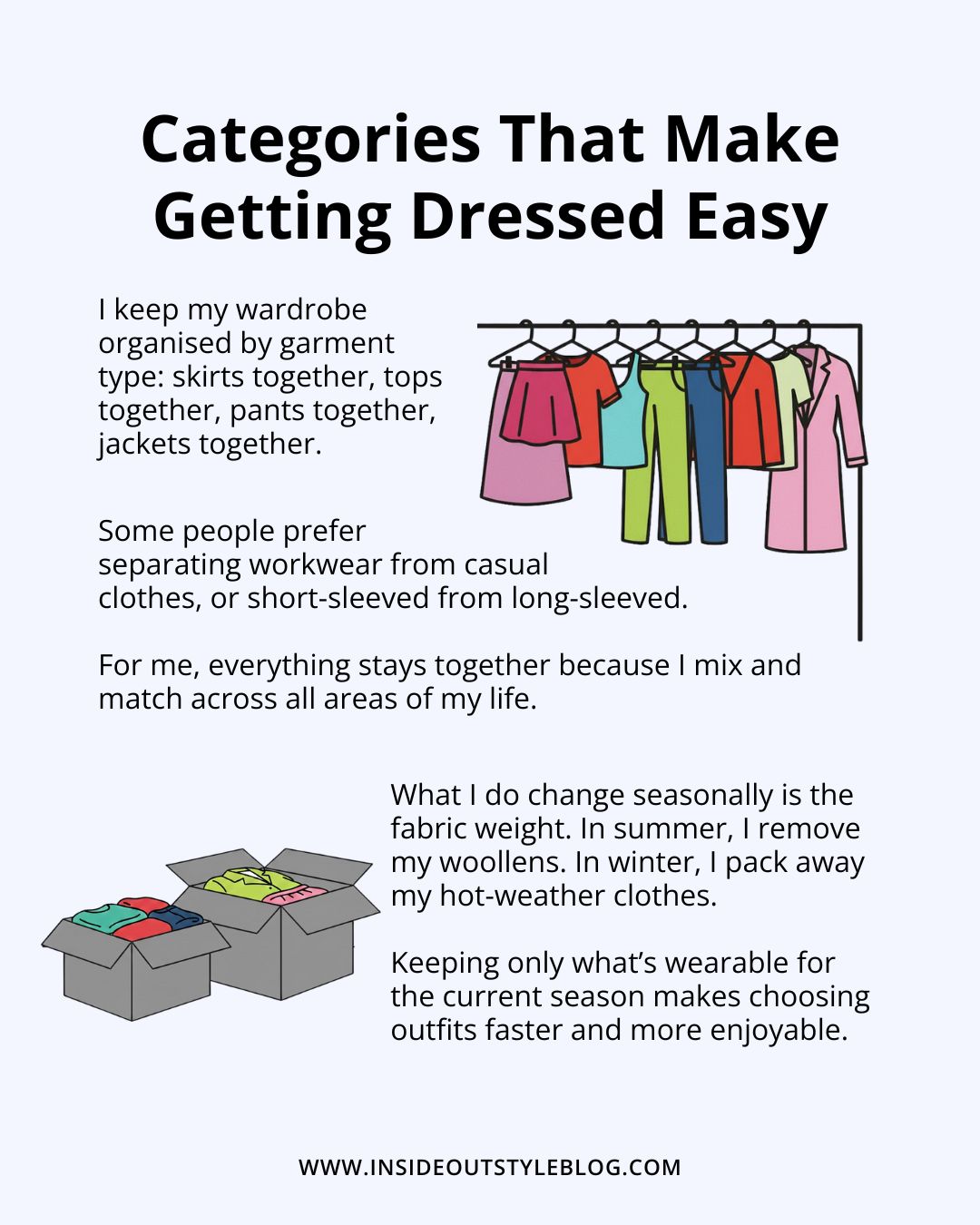 Categories That Make Getting Dressed Easy

I keep my wardrobe organised by garment type: skirts together, tops together, pants together, jackets together.

Some people prefer separating workwear from casual clothes, or short-sleeved from long-sleeved.

For me, everything stays together because I mix and match across all areas of my life.

What I do change seasonally is the fabric weight. In summer, I remove my woollens. In winter, I pack away my hot-weather clothes.

Keeping only what's wearable for the current season makes choosing outfits faster and more enjoyable.

WWW.INSIDEOUTSTYLEBLOG.COM