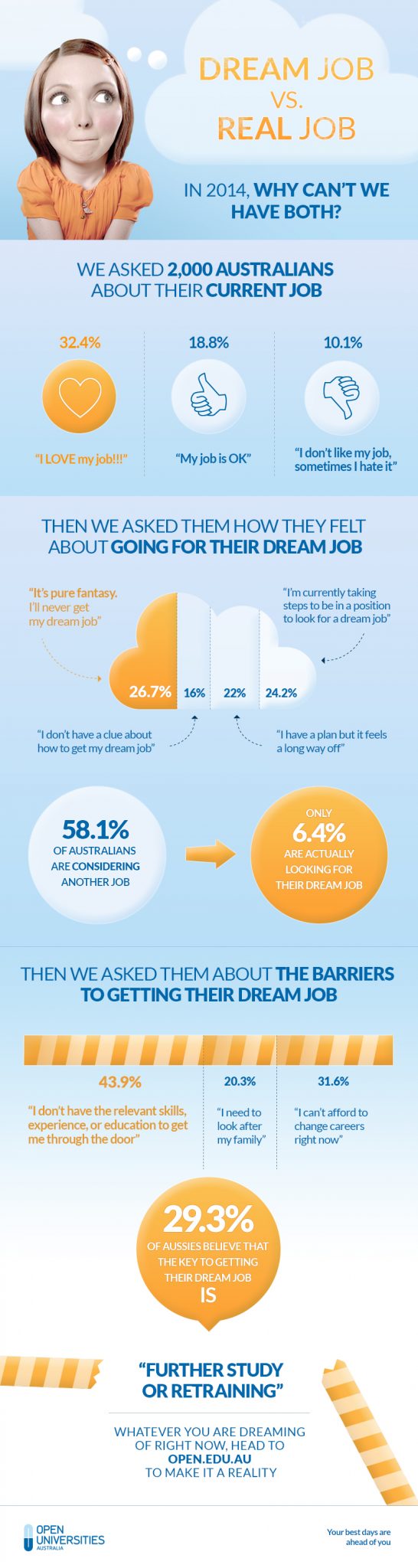 DREAM JOB VS. REAL JOB

IN 2014, WHY CAN'T WE HAVE BOTH?

WE ASKED 2,000 AUSTRALIANS ABOUT THEIR CURRENT JOB

32.4%

"I LOVE my job!!!"

18.8%

"My job is OK"

10.1%

"I don't like my job, sometimes I hate it"

THEN WE ASKED THEM HOW THEY FELT ABOUT GOING FOR THEIR DREAM JOB

"It's pure fantasy. I'll never get my dream job"

"I'm currently taking steps to be in a position to look for a dream job"

26.7% 16% 22% 24.2%

"I don't have a clue about how to get my dream job"

"I have a plan but it feels a long way off"

58.1% OF AUSTRALIANS ARE CONSIDERING ANOTHER JOB

ONLY 6.4% ARE ACTUALLY LOOKING FOR THEIR DREAM JOB

THEN WE ASKED THEM ABOUT THE BARRIERS TO GETTING THEIR DREAM JOB

43.9%

"I don't have the relevant skills, experience, or education to get me through the door"

20.3%

"I need to look after my family"

31.6%

"I can't afford to change careers right now"

29.3% OF AUSSIES BELIEVE THAT THE KEY TO GETTING THEIR DREAM JOB IS

"FURTHER STUDY OR RETRAINING"

WHATEVER YOU ARE DREAMING OF RIGHT NOW, HEAD TO OPEN.EDU.AU TO MAKE IT A REALITY

OPEN UNIVERSITIES AUSTRALIA

Your best days are ahead of you